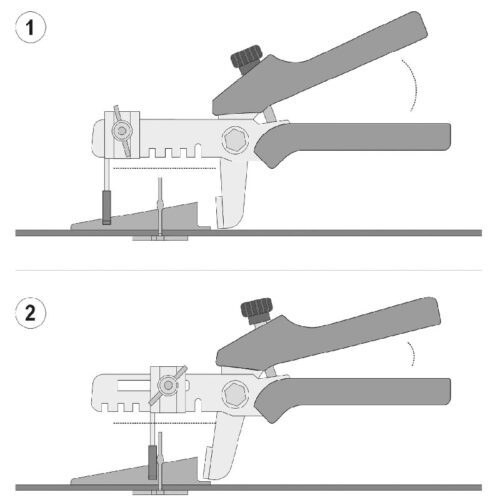 1

2